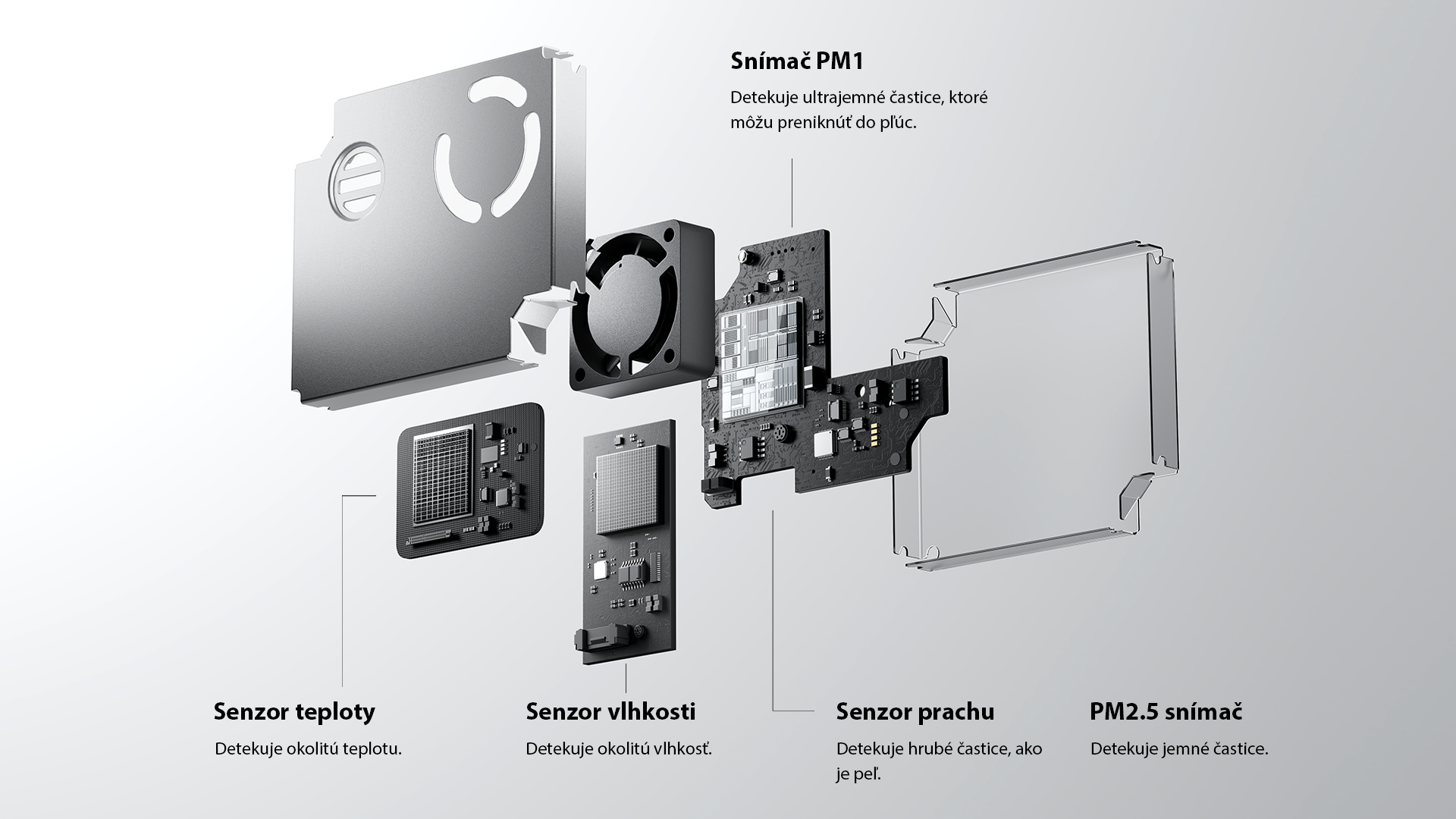 Snímač PM1

Detekuje ultrajemné častice, ktoré môžu preniknúť do pľúc.

Senzor teploty

Detekuje okolitú teplotu.

Senzor vlhkosti

Detekuje okolitú vlhkosť.

Senzor prachu

Detekuje hrubé častice, ako je peľ.

PM2.5 snímač

Detekuje jemné častice.