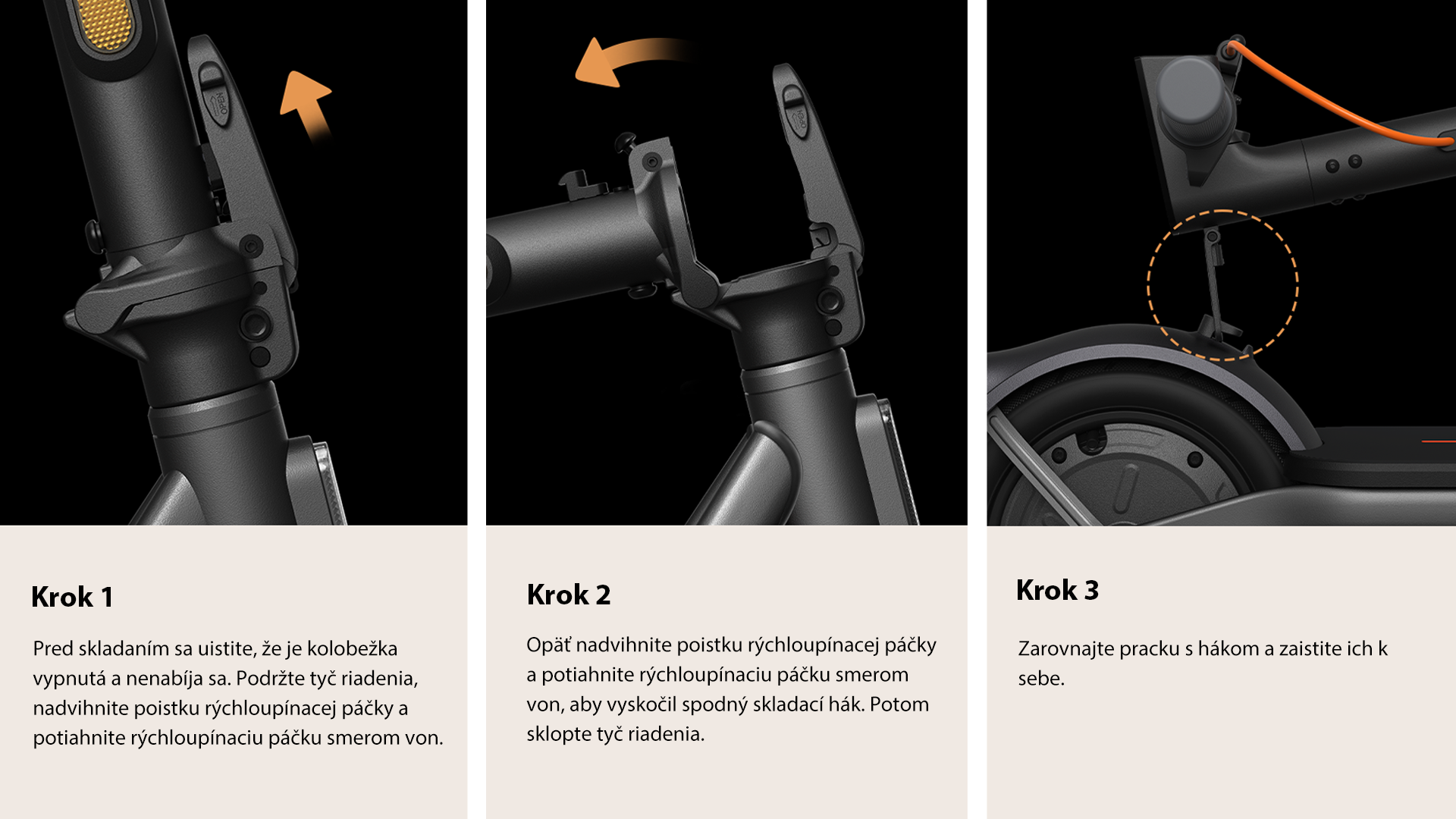 Krok 1

Pred skladaním sa uistite, že je kolobežka vypnutá a nenabíja sa. Podržte tyč riadenia, nadvihnite poistku rýchloupínacej páčky a potiahnite rýchloupínaciu páčku smerom von.

Krok 2

Opäť nadvihnite poistku rýchloupínacej páčky a potiahnite rýchloupínaciu páčku smerom von, aby vyskočil spodný skladací hák. Potom sklopte tyč riadenia.

Krok 3

Zarovnajte pracku s hákom a zaistite ich k sebe.