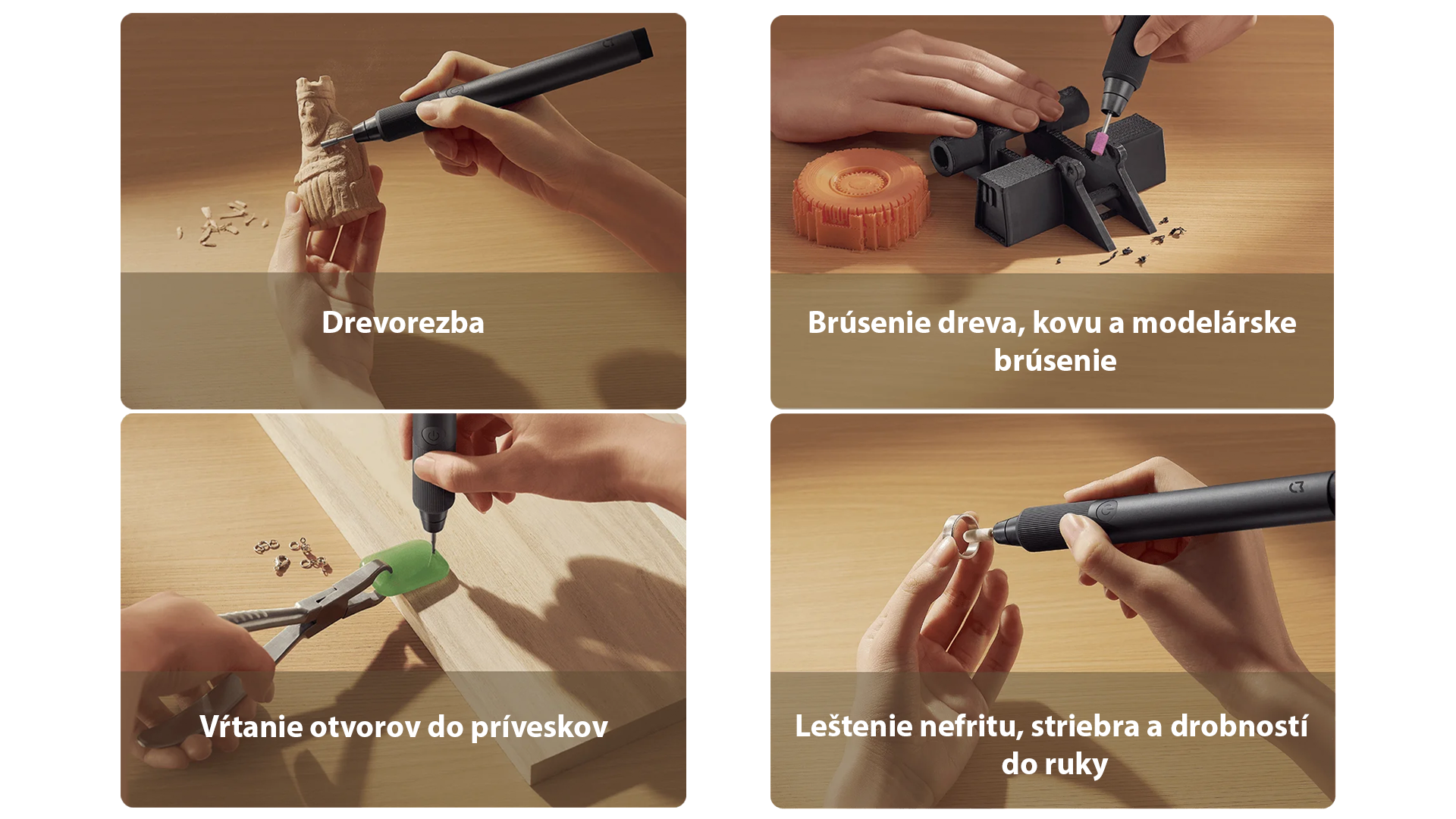 Drevorezba

Brúsenie dreva, kovu a modelárske brúsenie

Vŕtanie otvorov do príveskov

Leštenie nefritu, striebra a drobností do ruky